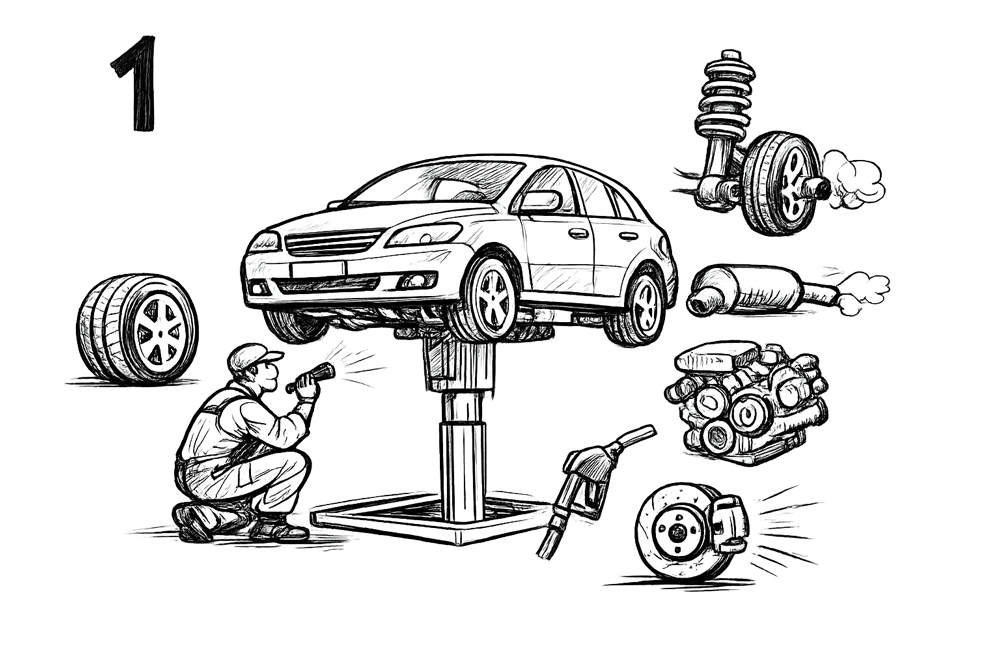 1