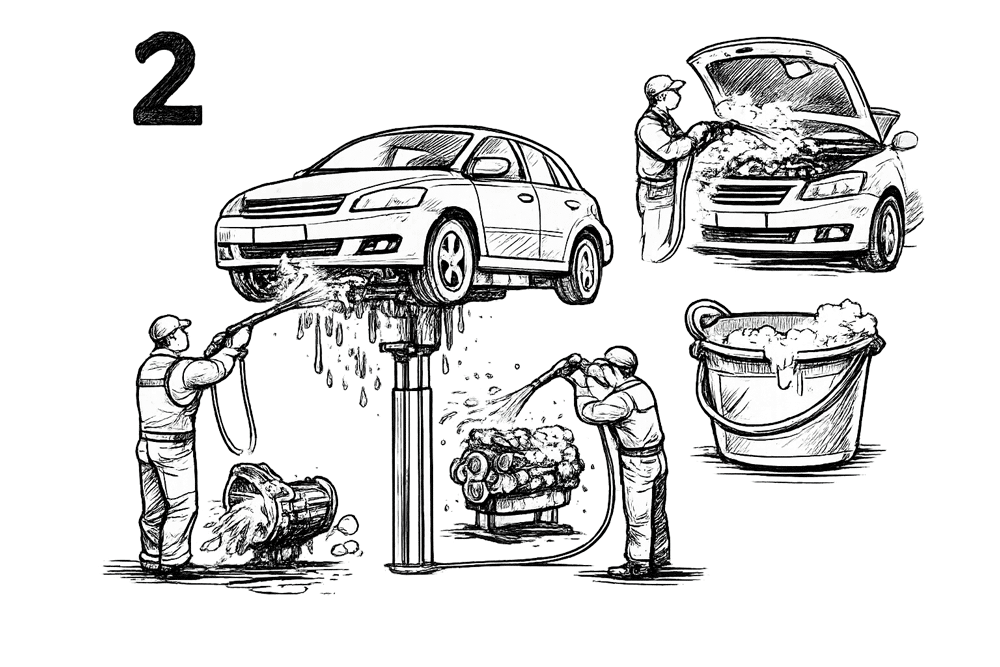 2